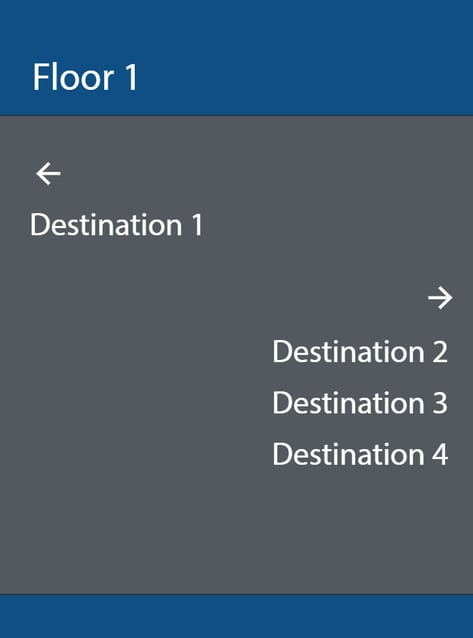 Floor 1

←
Destination 1

→
Destination 2
Destination 3
Destination 4